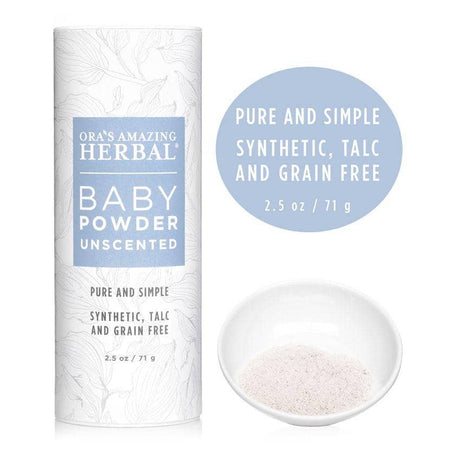 ORA'S AMAZING HERBAL®

BABY POWDER UNSCENTED

PURE AND SIMPLE

SYNTHETIC, TALC AND GRAIN FREE

2.5 oz / 71 g

PURE AND SIMPLE

SYNTHETIC, TALC AND GRAIN FREE

2.5 oz / 71 g