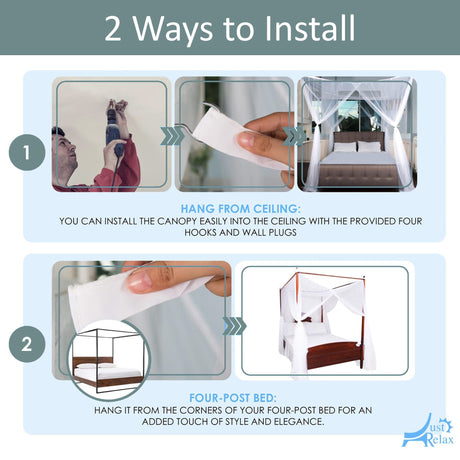 2 Ways to Install

1

HANG FROM CEILING:
YOU CAN INSTALL THE CANOPY EASILY INTO THE CEILING WITH THE PROVIDED FOUR HOOKS AND WALL PLUGS

2

FOUR-POST BED:
HANG IT FROM THE CORNERS OF YOUR FOUR-POST BED FOR AN ADDED TOUCH OF STYLE AND ELEGANCE.

Just Relax