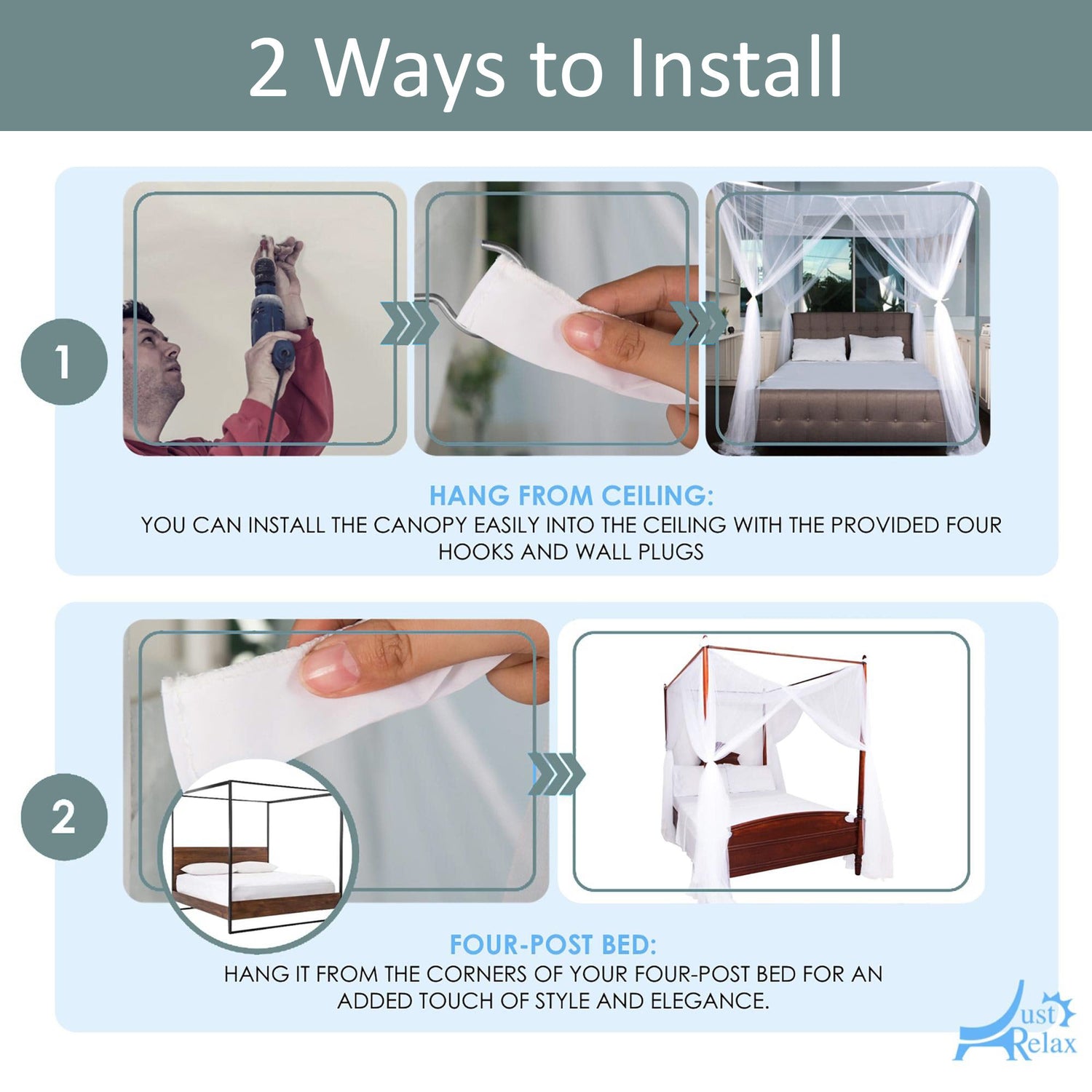 2 Ways to Install

1

HANG FROM CEILING:
YOU CAN INSTALL THE CANOPY EASILY INTO THE CEILING WITH THE PROVIDED FOUR HOOKS AND WALL PLUGS

2

FOUR-POST BED:
HANG IT FROM THE CORNERS OF YOUR FOUR-POST BED FOR AN ADDED TOUCH OF STYLE AND ELEGANCE.

Just Relax