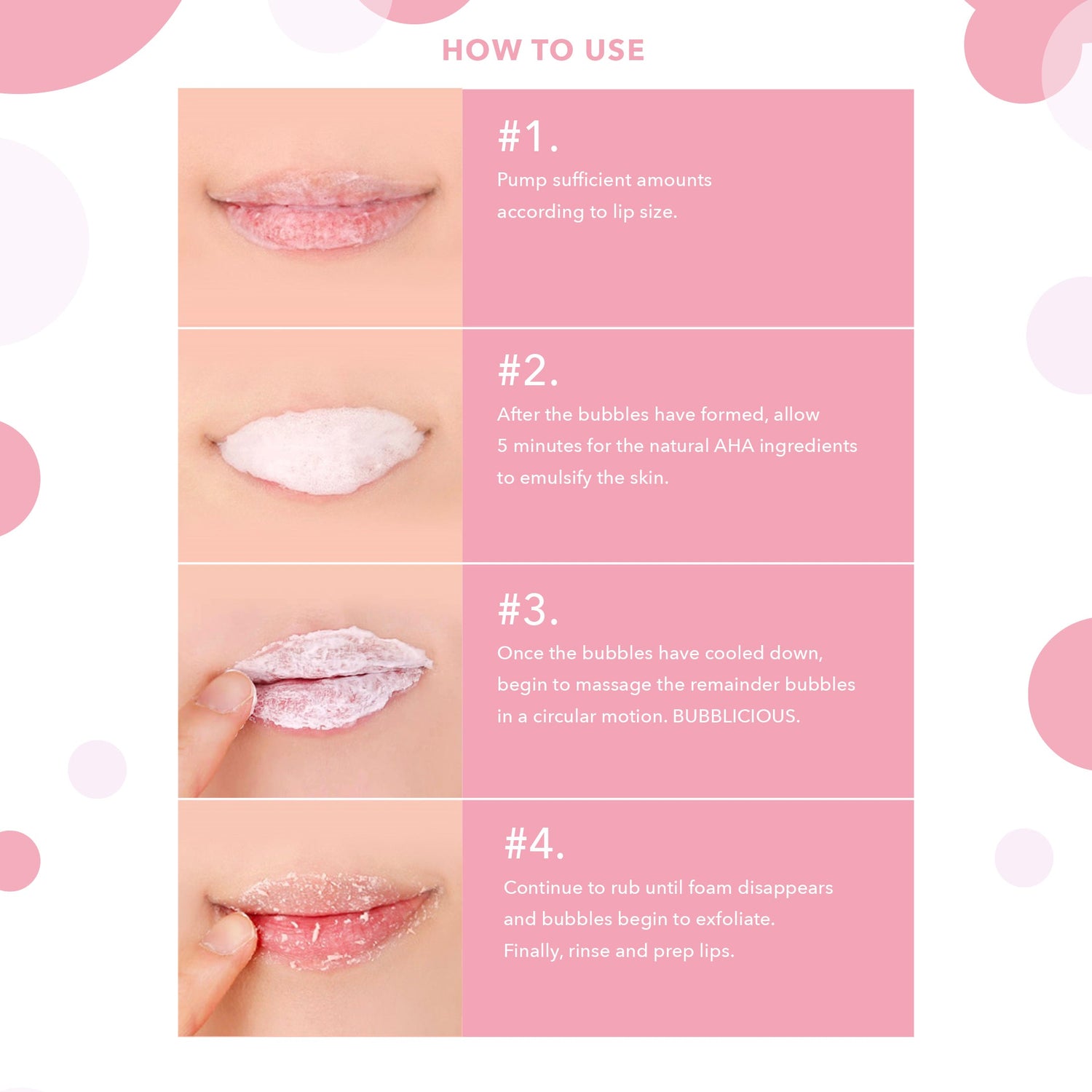 HOW TO USE

#1.
Pump sufficient amounts according to lip size.

#2.
After the bubbles have formed, allow 5 minutes for the natural AHA ingredients to emulsify the skin.

#3.
Once the bubbles have cooled down, begin to massage the remainder bubbles in a circular motion. BUBBLICIOUS.

#4.
Continue to rub until foam disappears and bubbles begin to exfoliate. Finally, rinse and prep lips.