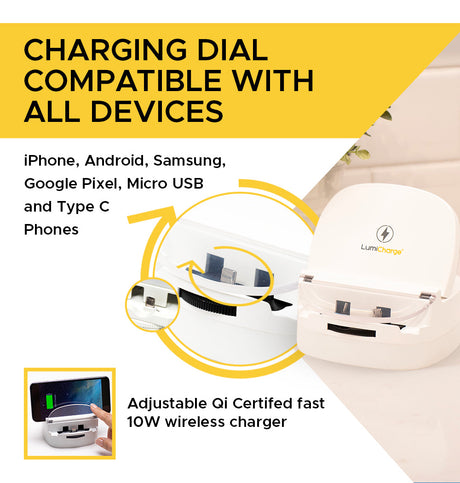 CHARGING DIAL COMPATIBLE WITH ALL DEVICES

iPhone, Android, Samsung, Google Pixel, Micro USB and Type C Phones

LumiCharge

Adjustable Qi Certifed fast 10W wireless charger