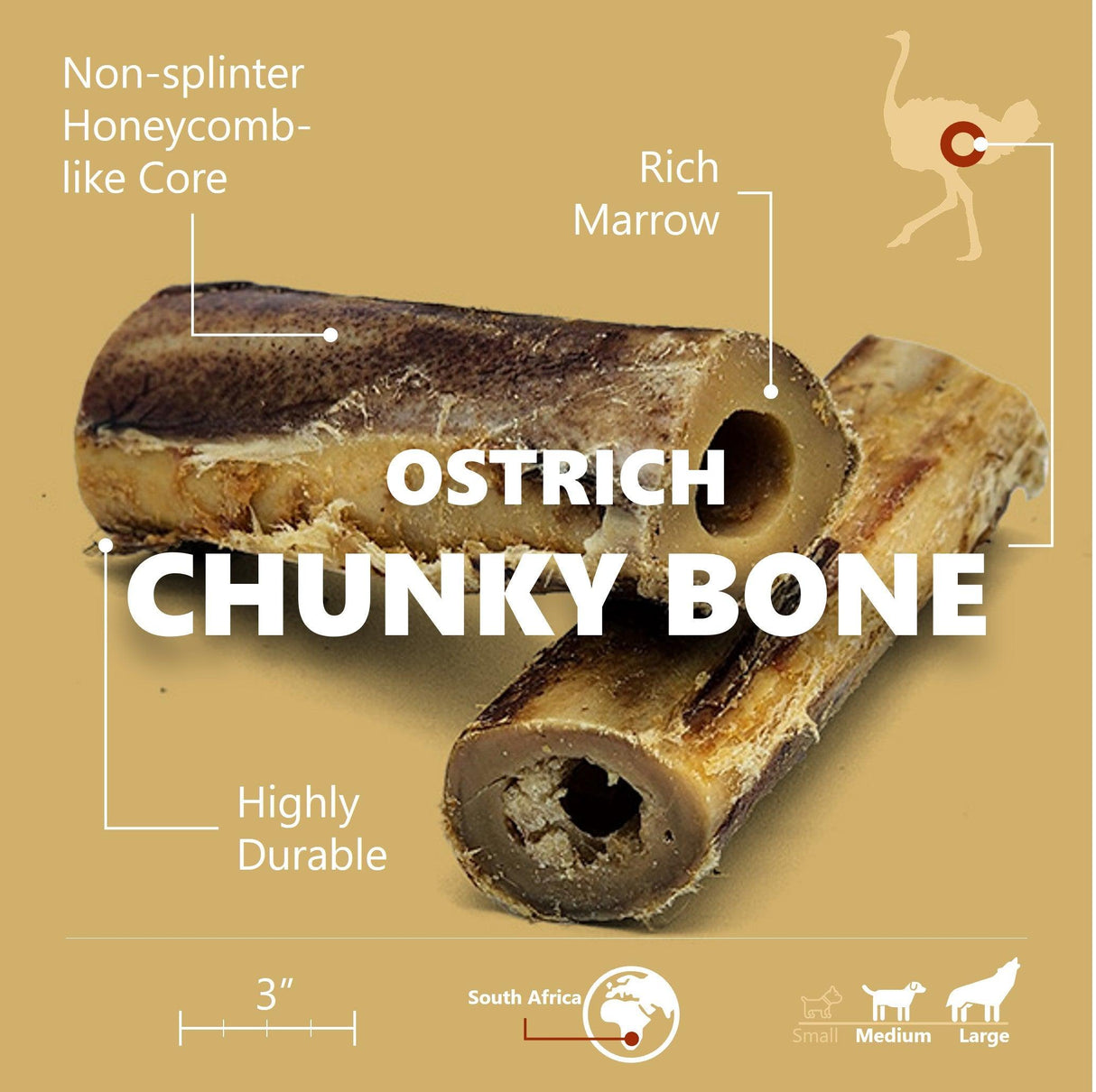 Non-splinter Honeycomb-like Core

Rich Marrow

OSTRICH
CHUNKY BONE

Highly Durable

3"

South Africa

Small Medium Large