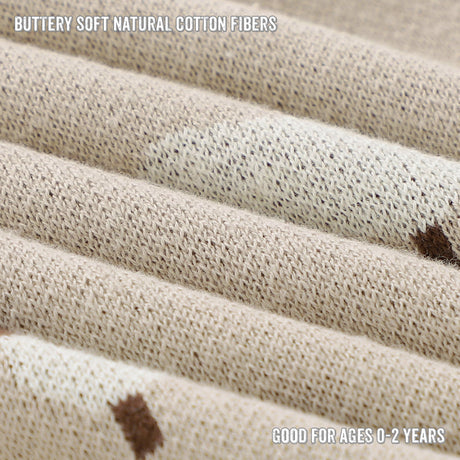 BUTTERY SOFT NATURAL COTTON FIBERS

GOOD FOR AGES 0-2 YEARS