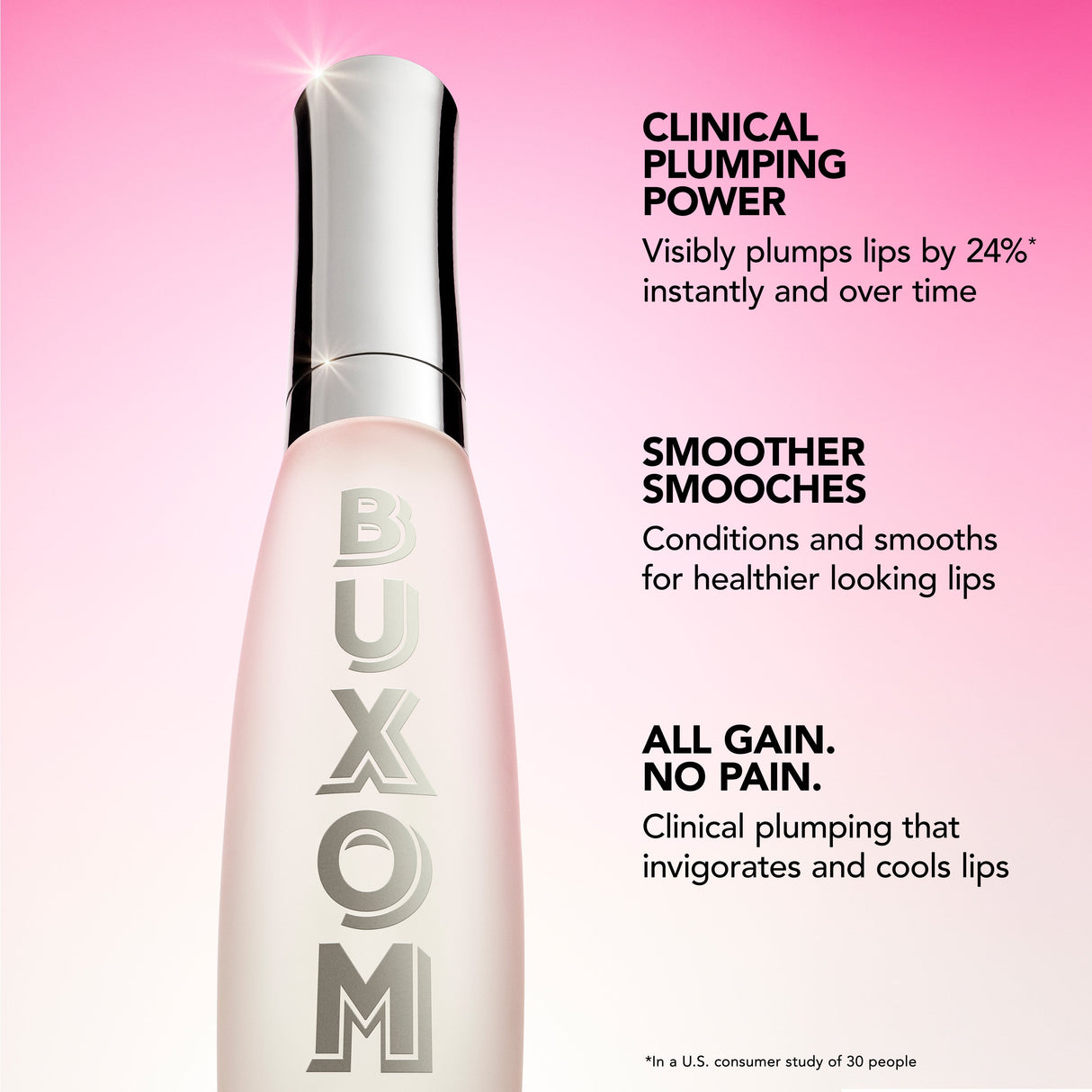 BUXOM

CLINICAL PLUMPING POWER

Visibly plumps lips by 24%* instantly and over time

SMOOTHER SMOOCHES

Conditions and smooths for healthier looking lips

ALL GAIN. NO PAIN.

Clinical plumping that invigorates and cools lips

*In a U.S. consumer study of 30 people