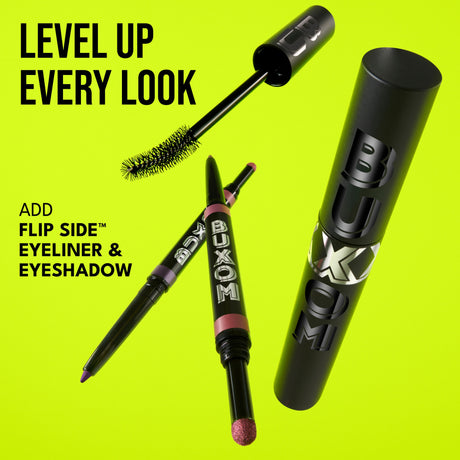 LEVEL UP
EVERY LOOK

ADD
FLIP SIDE™
EYELINER &
EYESHADOW

BUXOM

BUXOM

BUXOM