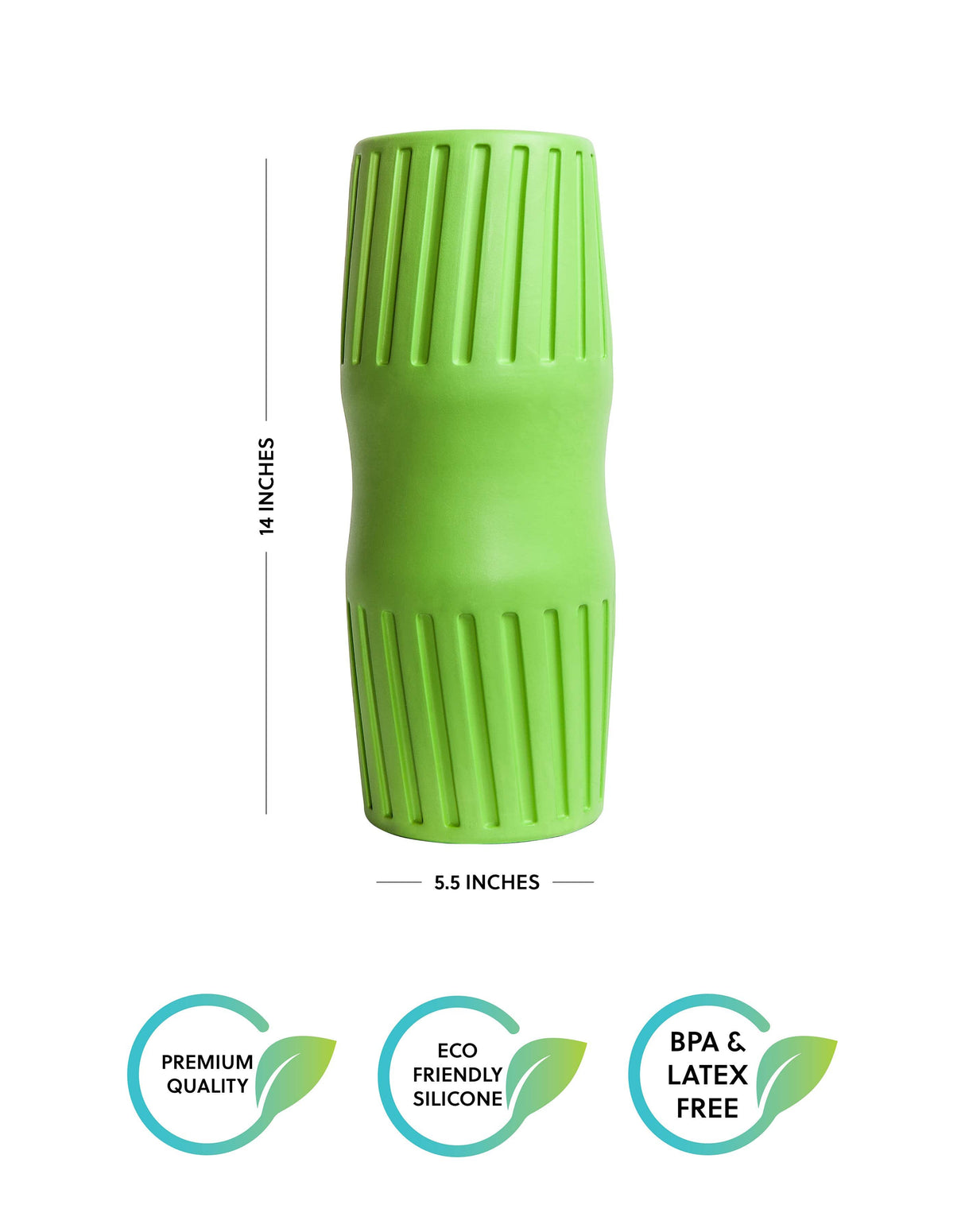 14 INCHES

5.5 INCHES

PREMIUM QUALITY

ECO FRIENDLY SILICONE

BPA & LATEX FREE