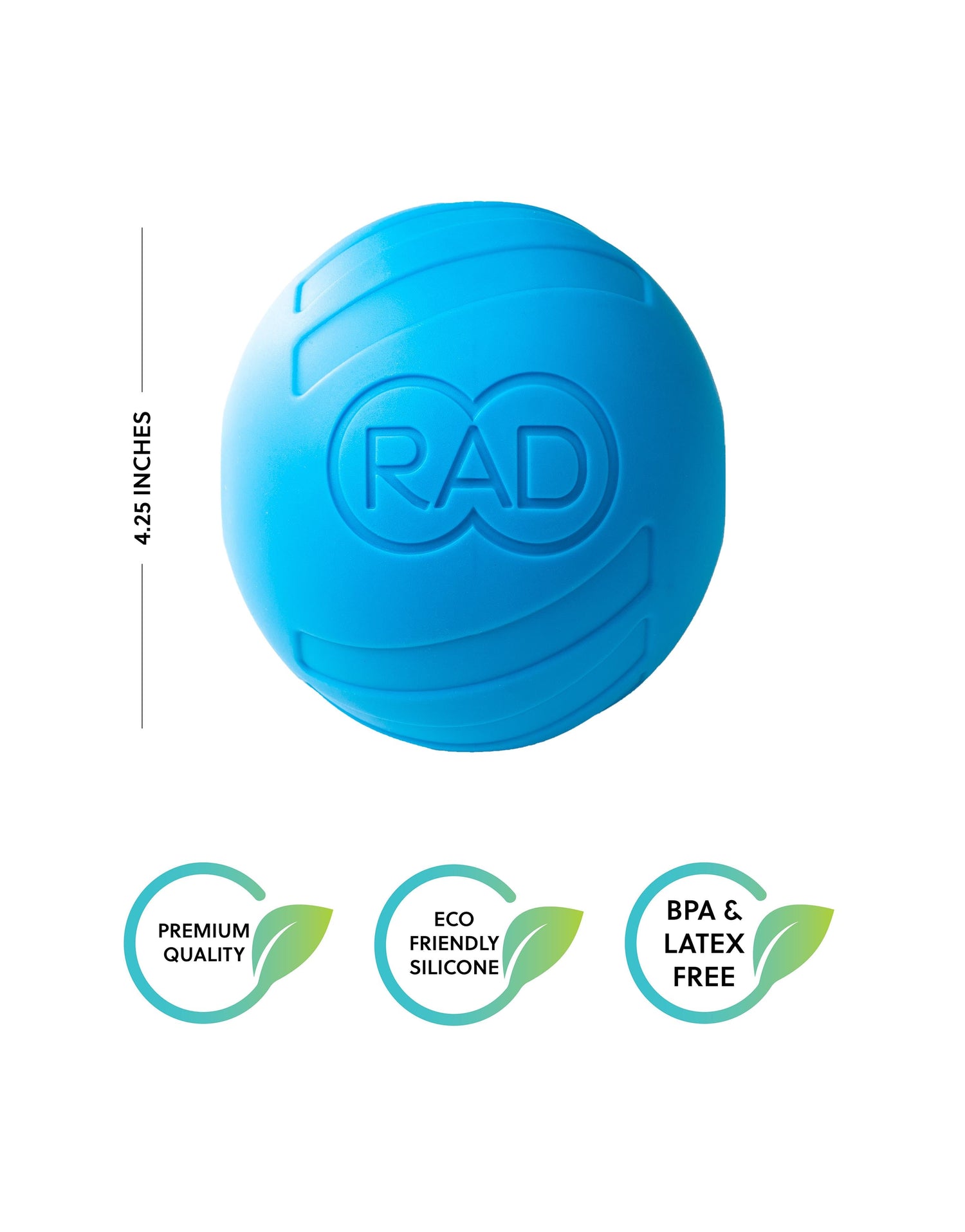 4.25 INCHES

RAD

PREMIUM QUALITY

ECO FRIENDLY SILICONE

BPA & LATEX FREE