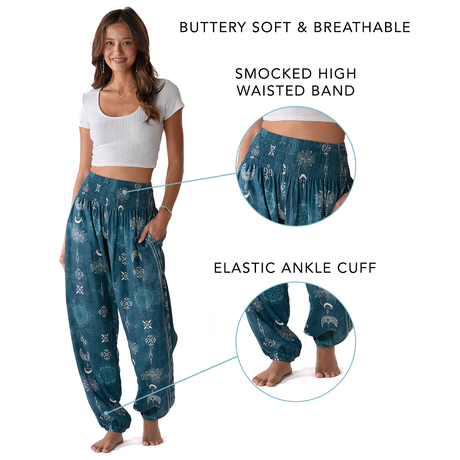 BUTTERY SOFT & BREATHABLE

SMOCKED HIGH WAISTED BAND

ELASTIC ANKLE CUFF