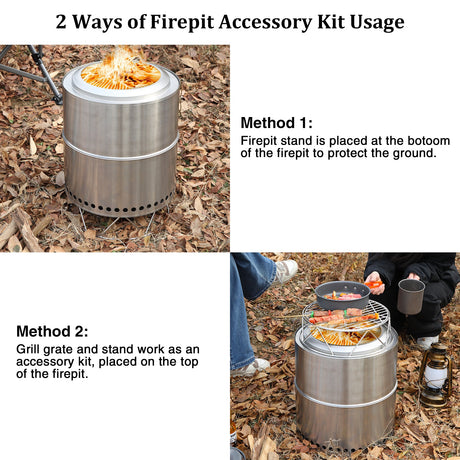 2 Ways of Firepit Accessory Kit Usage

Method 1:
Firepit stand is placed at the botoom of the firepit to protect the ground.

Method 2:
Grill grate and stand work as an accessory kit, placed on the top of the firepit.