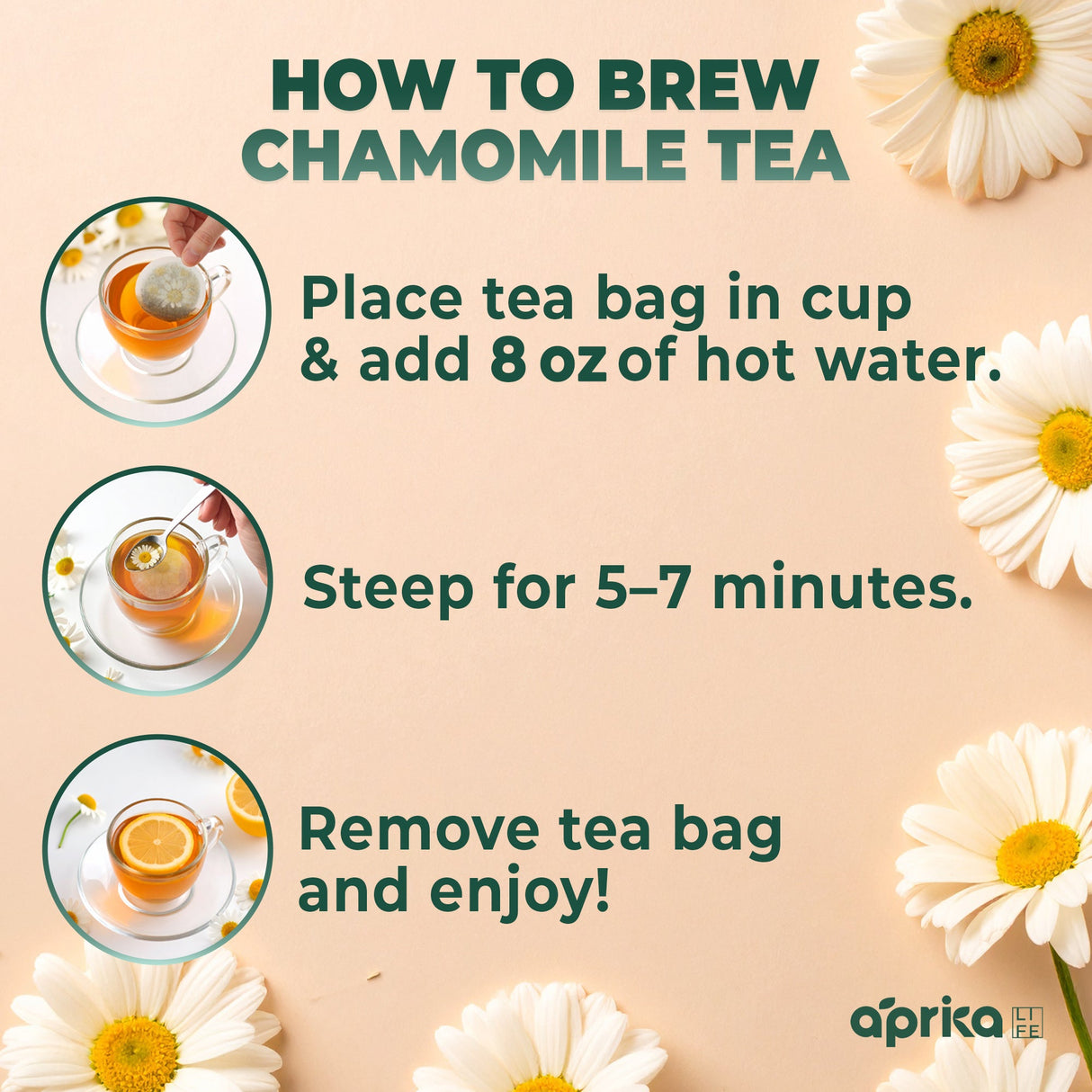 HOW TO BREW CHAMOMILE TEA

Place tea bag in cup & add 8 oz of hot water.

Steep for 5–7 minutes.

Remove tea bag and enjoy!

aprika LIFE