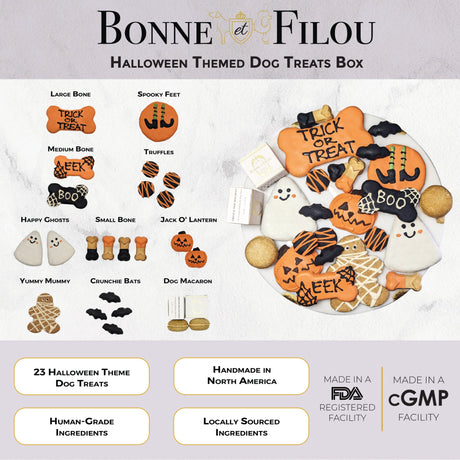 BONNE et FILOU

HALLOWEEN THEMED DOG TREATS BOX

LARGE BONE

TRICK OR TREAT

SPOOKY FEET

MEDIUM BONE

EEK

BOO

TRUFFLES

HAPPY GHOSTS

SMALL BONE

JACK O' LANTERN

YUMMY MUMMY

CRUNCHIE BATS

DOG MACARON

TRICK OR TREAT

BOO

EEK

23 HALLOWEEN THEME DOG TREATS

HANDMADE IN NORTH AMERICA

HUMAN-GRADE INGREDIENTS

LOCALLY SOURCED INGREDIENTS

MADE IN A FDA REGISTERED FACILITY

MADE IN A cGMP FACILITY