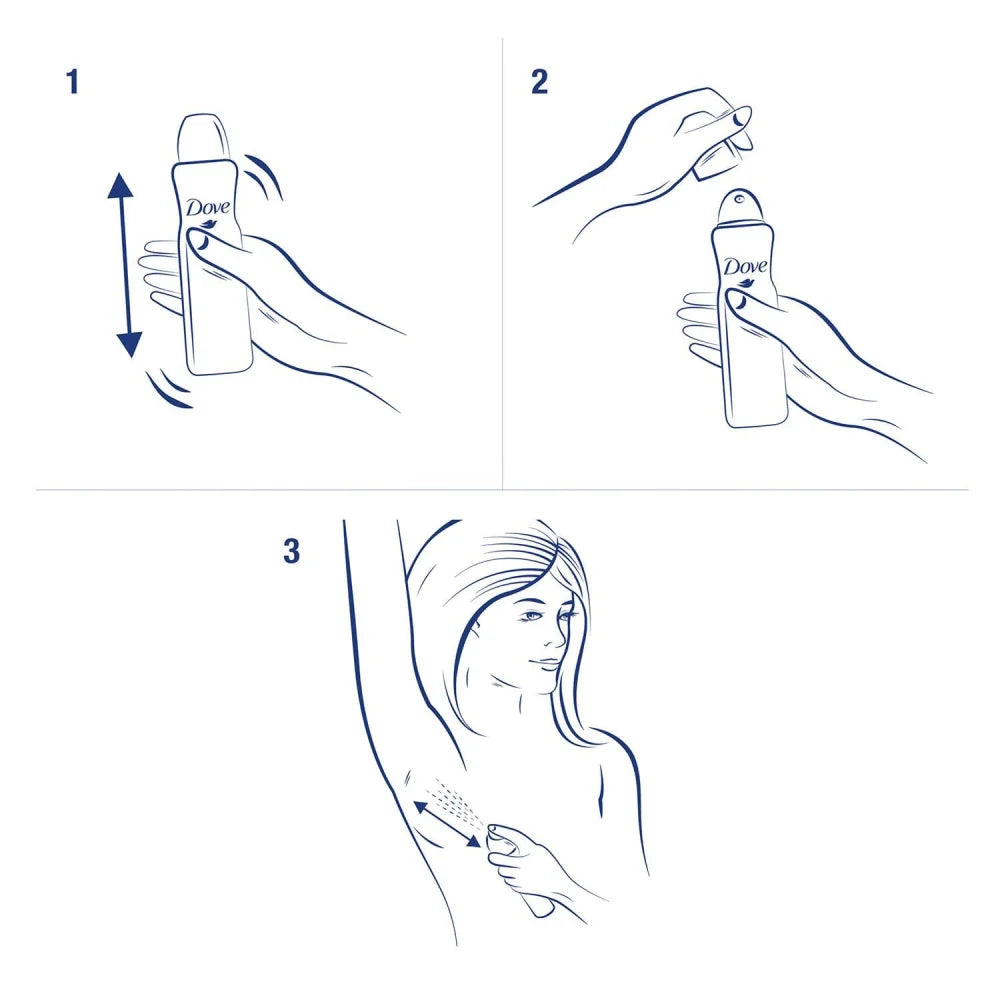 1

Dove

2

Dove

3